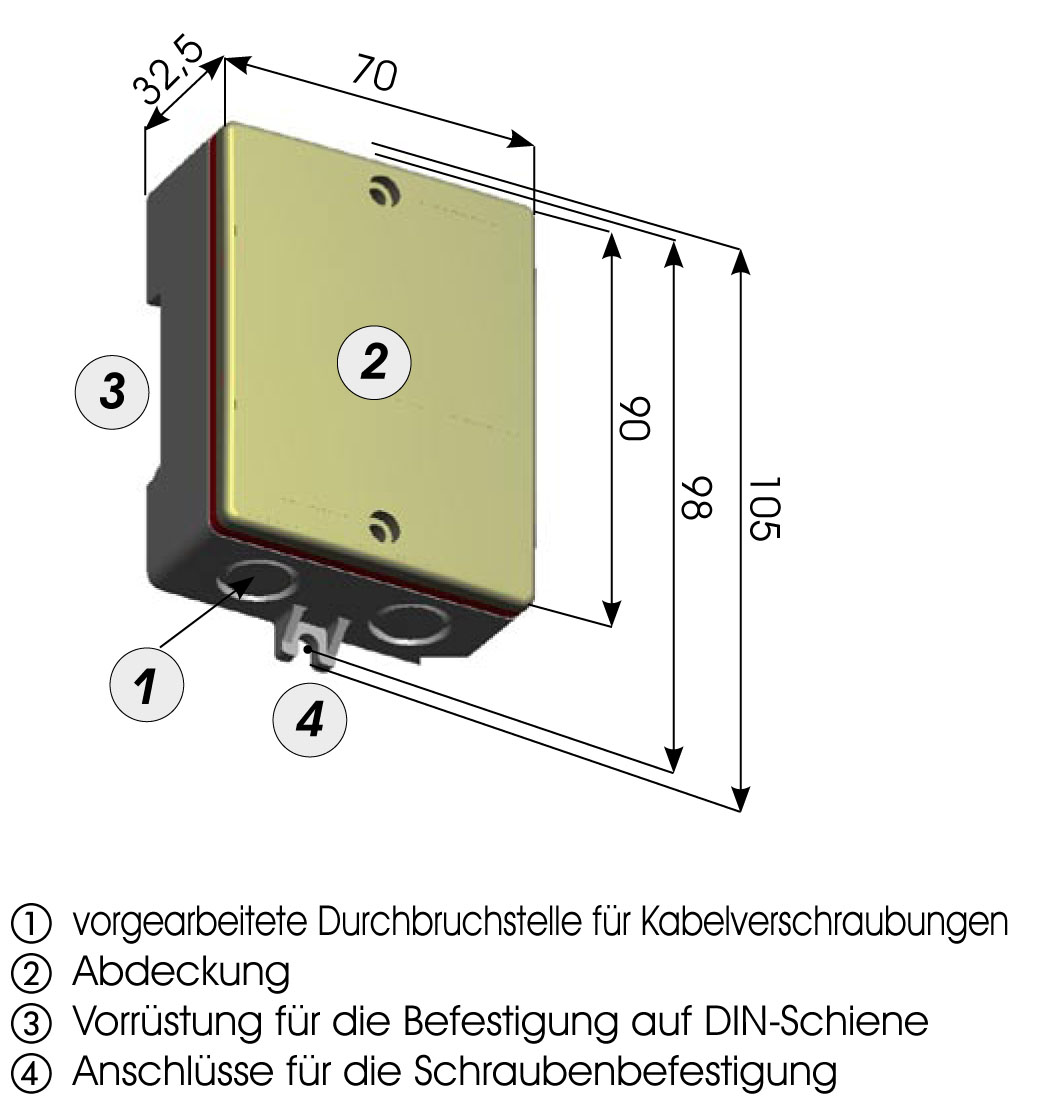 32,5
70
3
2
90
98
105
1
4

① vorgearbeitete Durchbruchstelle für Kabelverschraubungen
② Abdeckung
③ Vorrüstung für die Befestigung auf DIN-Schiene
④ Anschlüsse für die Schraubenbefestigung